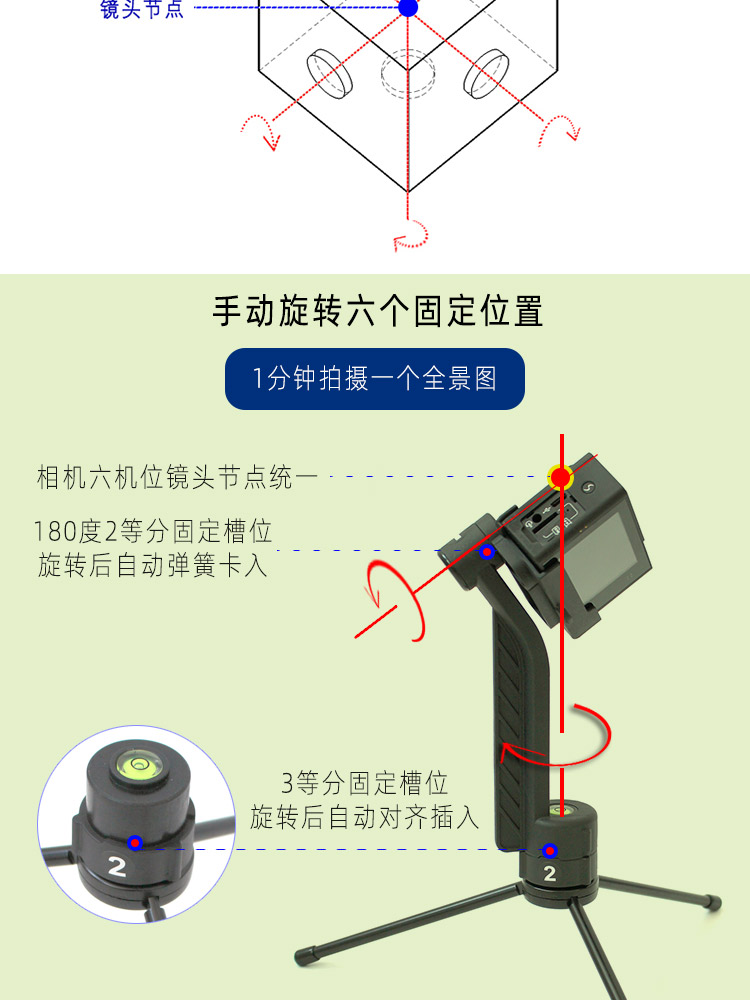 镜头节点

手动旋转六个固定位置

1分钟拍摄一个全景图

相机六机位镜头节点统一

180度2等分固定槽位
旋转后自动弹簧卡入

3等分固定槽位
旋转后自动对齐插入

2

2